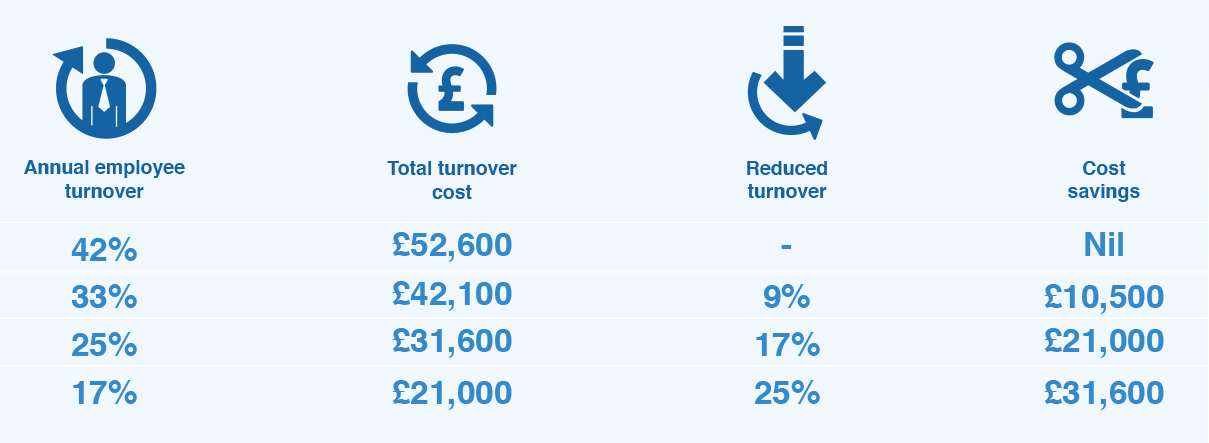 | Annual employee turnover | Total turnover cost | Reduced turnover | Cost savings |
|---|---|---|---|
| 42% | £52,600 | - | Nil |
| 33% | £42,100 | 9% | £10,500 |
| 25% | £31,600 | 17% | £21,000 |
| 17% | £21,000 | 25% | £31,600 |