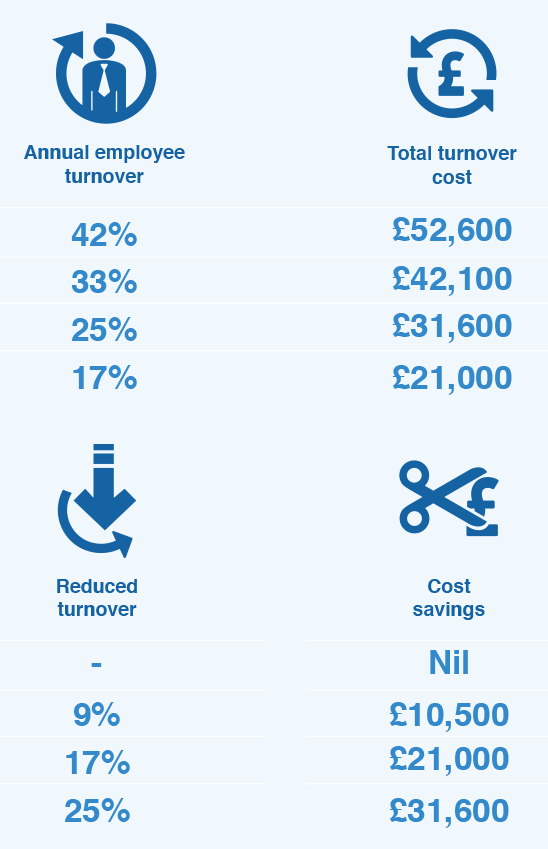 | Annual employee turnover | Total turnover cost |
|---|---|
| 42% | £52,600 |
| 33% | £42,100 |
| 25% | £31,600 |
| 17% | £21,000 |

| Reduced turnover | Cost savings |
|---|---|
| - | Nil |
| 9% | £10,500 |
| 17% | £21,000 |
| 25% | £31,600 |