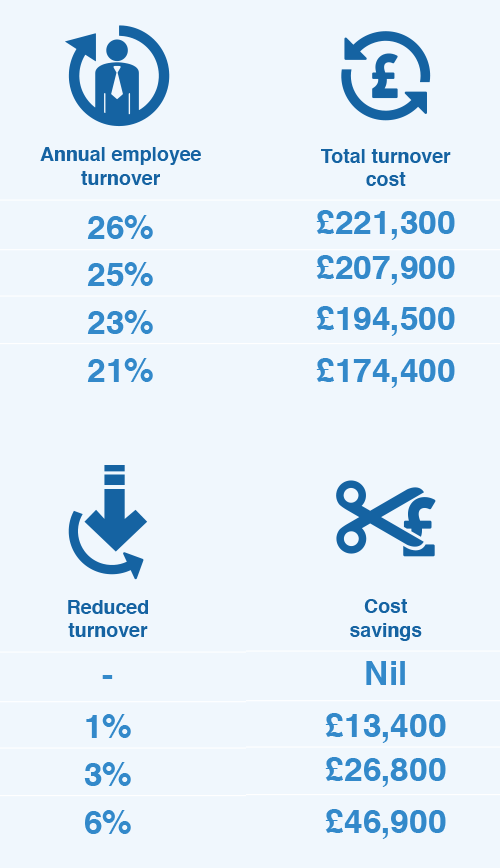 | Annual employee turnover | Total turnover cost |
|---|---|
| 26% | £221,300 |
| 25% | £207,900 |
| 23% | £194,500 |
| 21% | £174,400 |

| Reduced turnover | Cost savings |
|---|---|
| - | Nil |
| 1% | £13,400 |
| 3% | £26,800 |
| 6% | £46,900 |