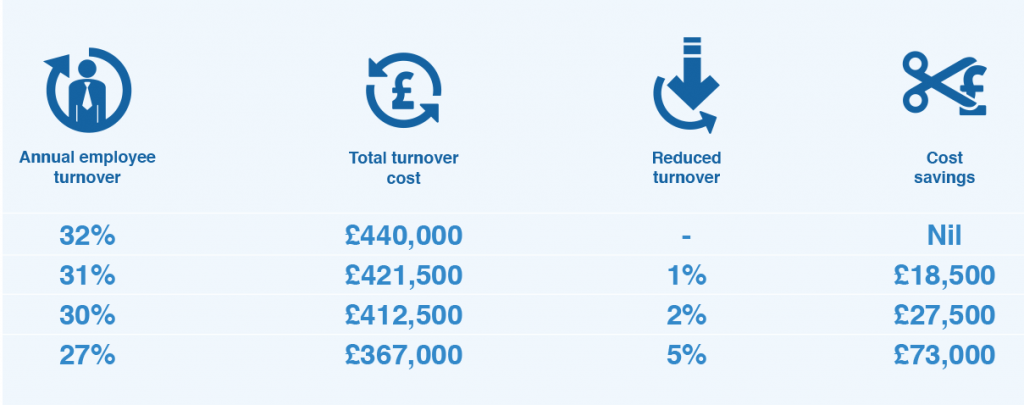 | Annual employee turnover | Total turnover cost | Reduced turnover | Cost savings |
|---|---|---|---|
| 32% | £440,000 | - | Nil |
| 31% | £421,500 | 1% | £18,500 |
| 30% | £412,500 | 2% | £27,500 |
| 27% | £367,000 | 5% | £73,000 |