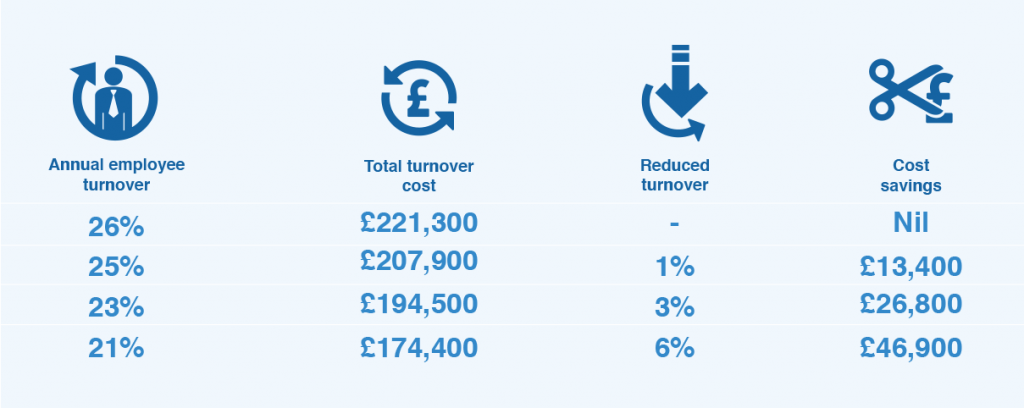 | Annual employee turnover | Total turnover cost | Reduced turnover | Cost savings |
|---|---|---|---|
| 26% | £221,300 | - | Nil |
| 25% | £207,900 | 1% | £13,400 |
| 23% | £194,500 | 3% | £26,800 |
| 21% | £174,400 | 6% | £46,900 |